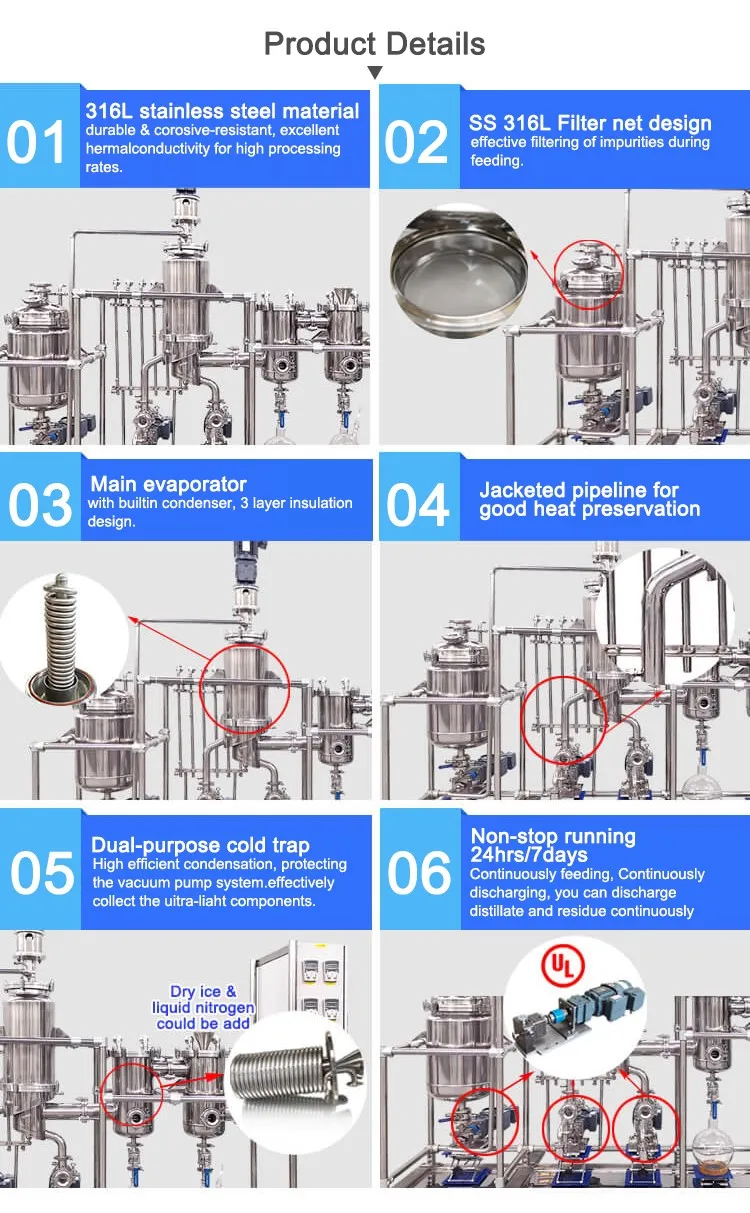 Product Details

01
316L stainless steel material
durable & corosive-resistant, excellent hermalconductivity for high processing rates.

02
SS 316L Filter net design
effective filtering of impurities during feeding.

03
Main evaporator
with builtin condenser, 3 layer insulation design.

04
Jacketed pipeline for good heat preservation

05
Dual-purpose cold trap
High efficient condensation, protecting the vacuum pump system.effectively collect the uitra-liaht components.

Dry ice & liquid nitrogen could be add

06
Non-stop running 24hrs/7days
Continuously feeding, Continuously discharging, you can discharge distillate and residue continuously

UL