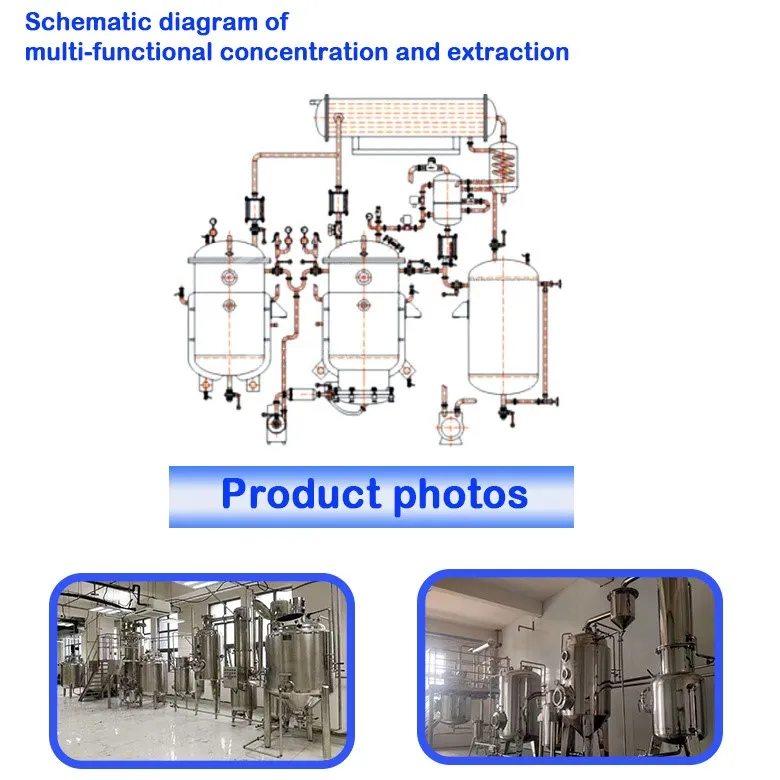 Schematic diagram of
multi-functional concentration and extraction

Product photos